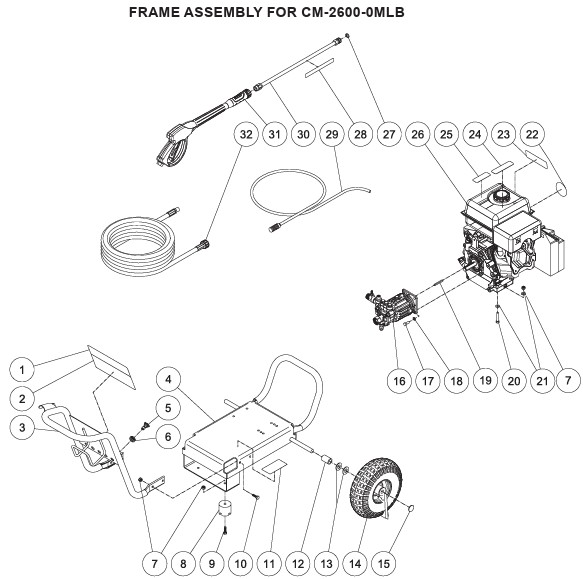 FRAME ASSEMBLY FOR CM-2600-0MLB

32 31 30 29 28 27 26 25 24 23 22

16 17 18 19 20 21 7

1
2
3
4
5
6

7 8 9 10 11 12 13 14 15